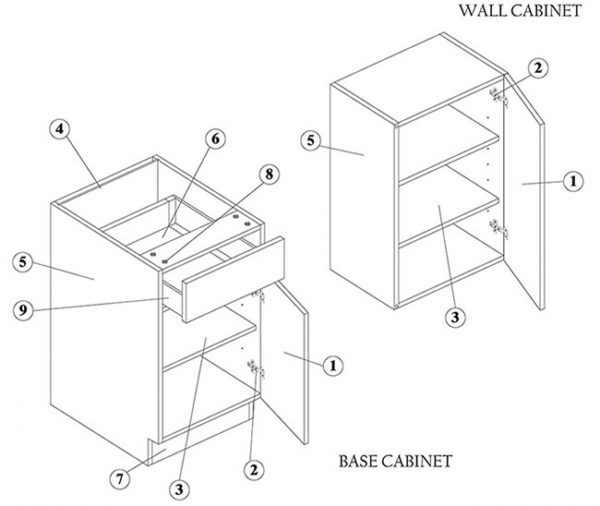 WALL CABINET

2
5
1
3

4
6
8
5
9
1
7
3
2

BASE CABINET