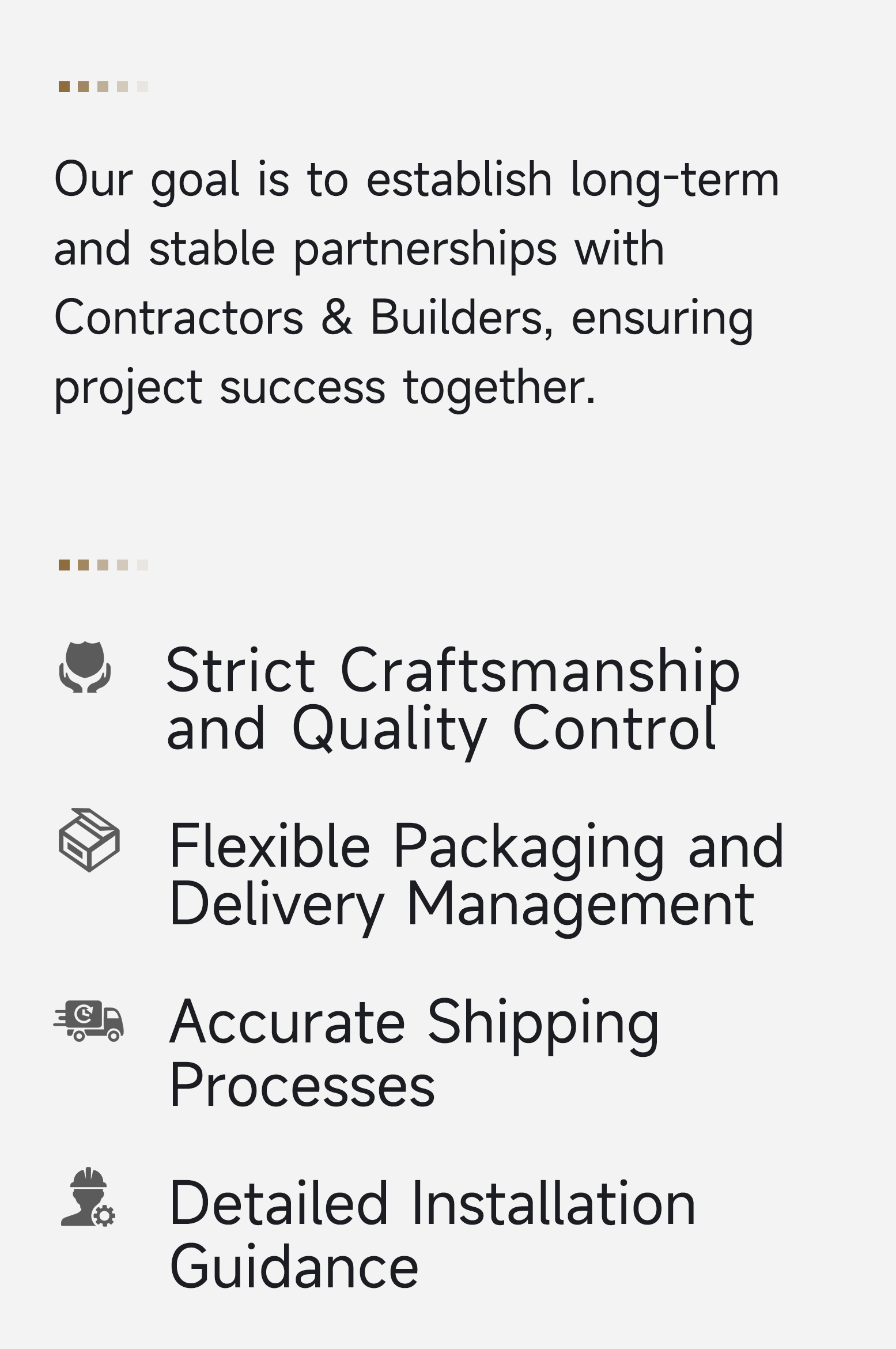 Our goal is to establish long-term and stable partnerships with Contractors & Builders, ensuring project success together.

Strict Craftsmanship and Quality Control

Flexible Packaging and Delivery Management

Accurate Shipping Processes

Detailed Installation Guidance