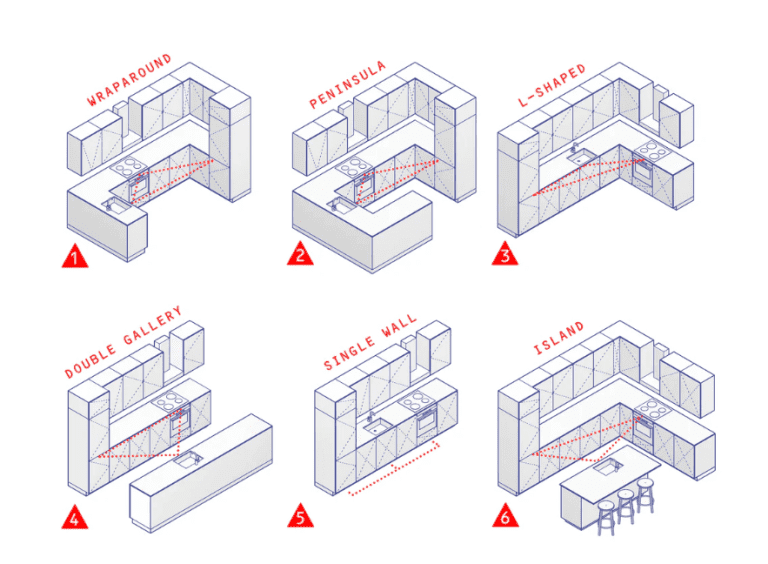 WRAPAROUND
1
PENINSULA
2
L-SHAPED
3
DOUBLE GALLERY
4
SINGLE WALL
5
ISLAND
6