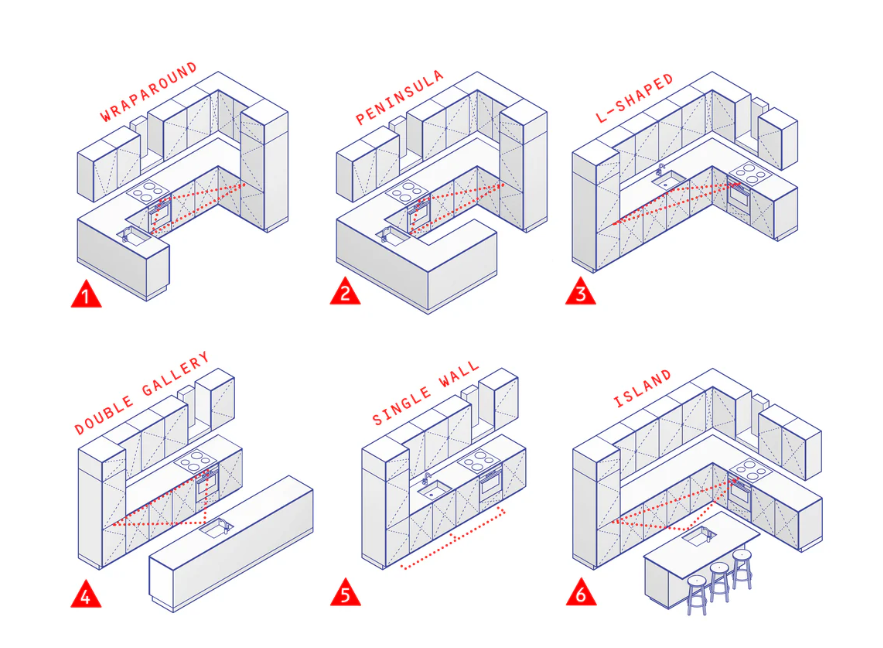 WRAPAROUND

1

PENINSULA

2

L-SHAPED

3

DOUBLE GALLERY

4

SINGLE WALL

5

ISLAND

6