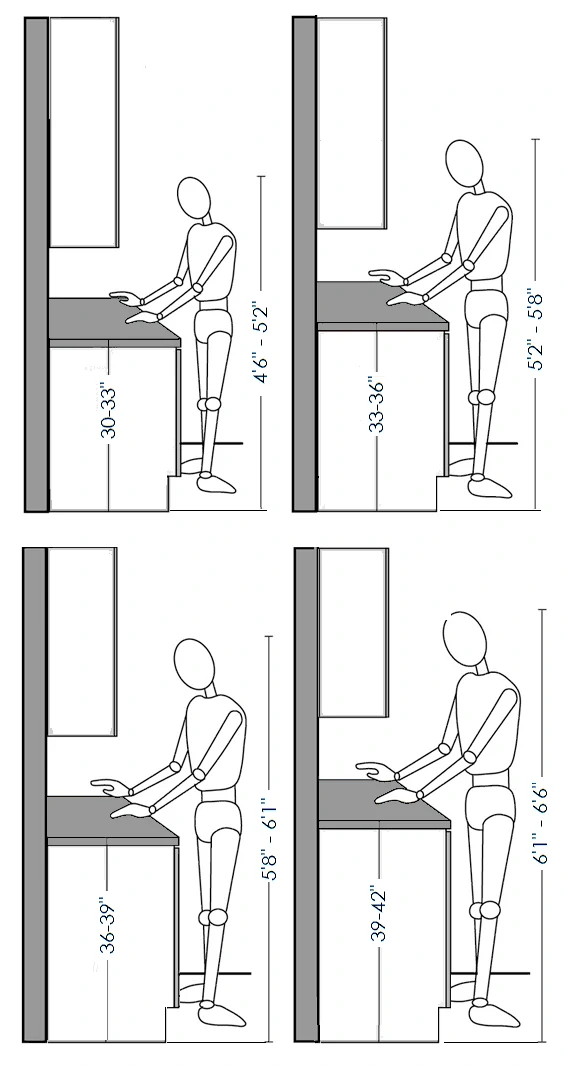 30-33"
4'6" - 5'2"
33-36"
5'2" - 5'8"
36-39"
5'8" - 6'1"
39-42"
6'1" - 6'6"